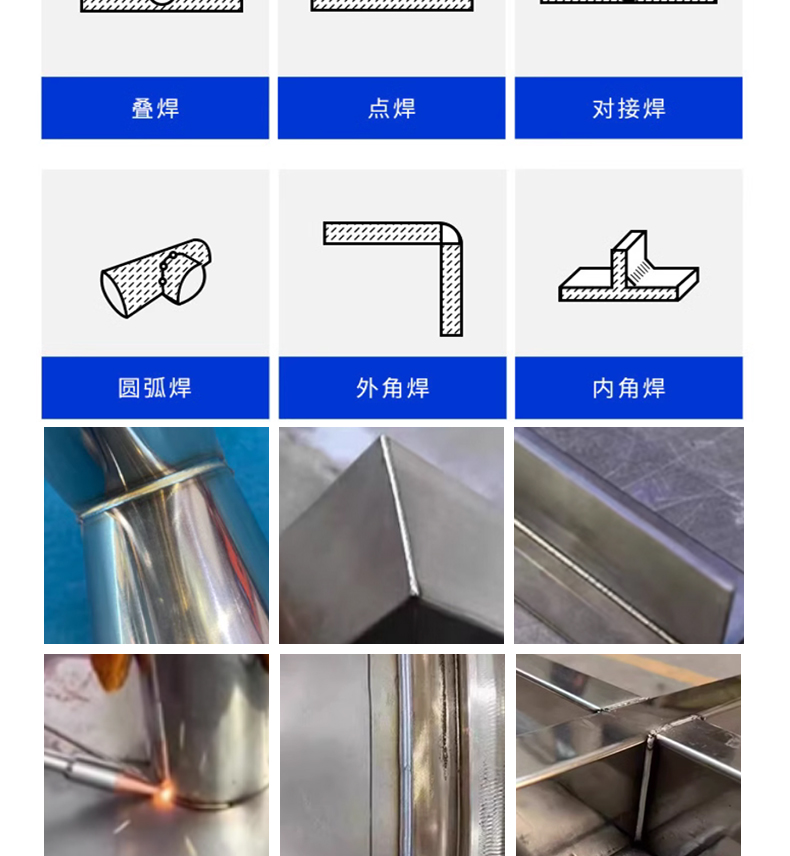 叠焊

点焊

对接焊

圆弧焊

外角焊

内角焊